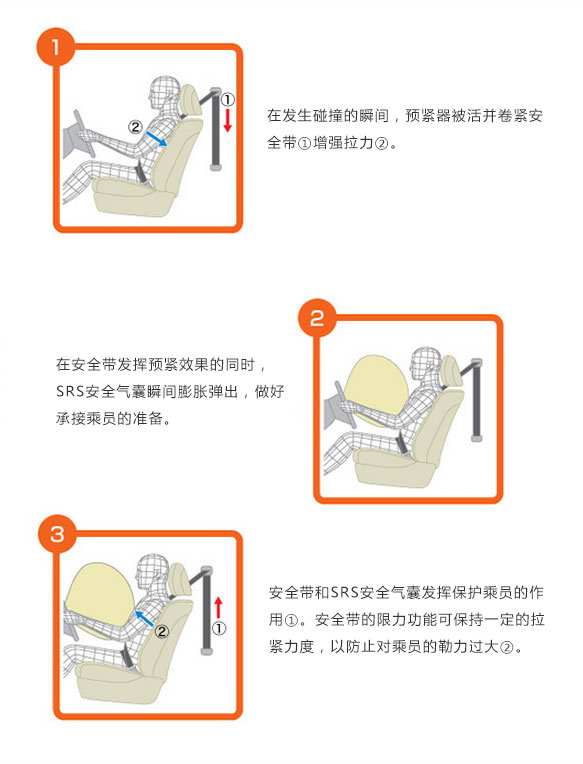 1

①

②

在发生碰撞的瞬间，预紧器被活并卷紧安全带①增强拉力②。

2

在安全带发挥预紧效果的同时，SRS安全气囊瞬间膨胀弹出，做好承接乘员的准备。

3

①

②

安全带和SRS安全气囊发挥保护乘员的作用①。安全带的限力功能可保持一定的拉紧力度，以防止对乘员的勒力过大②。